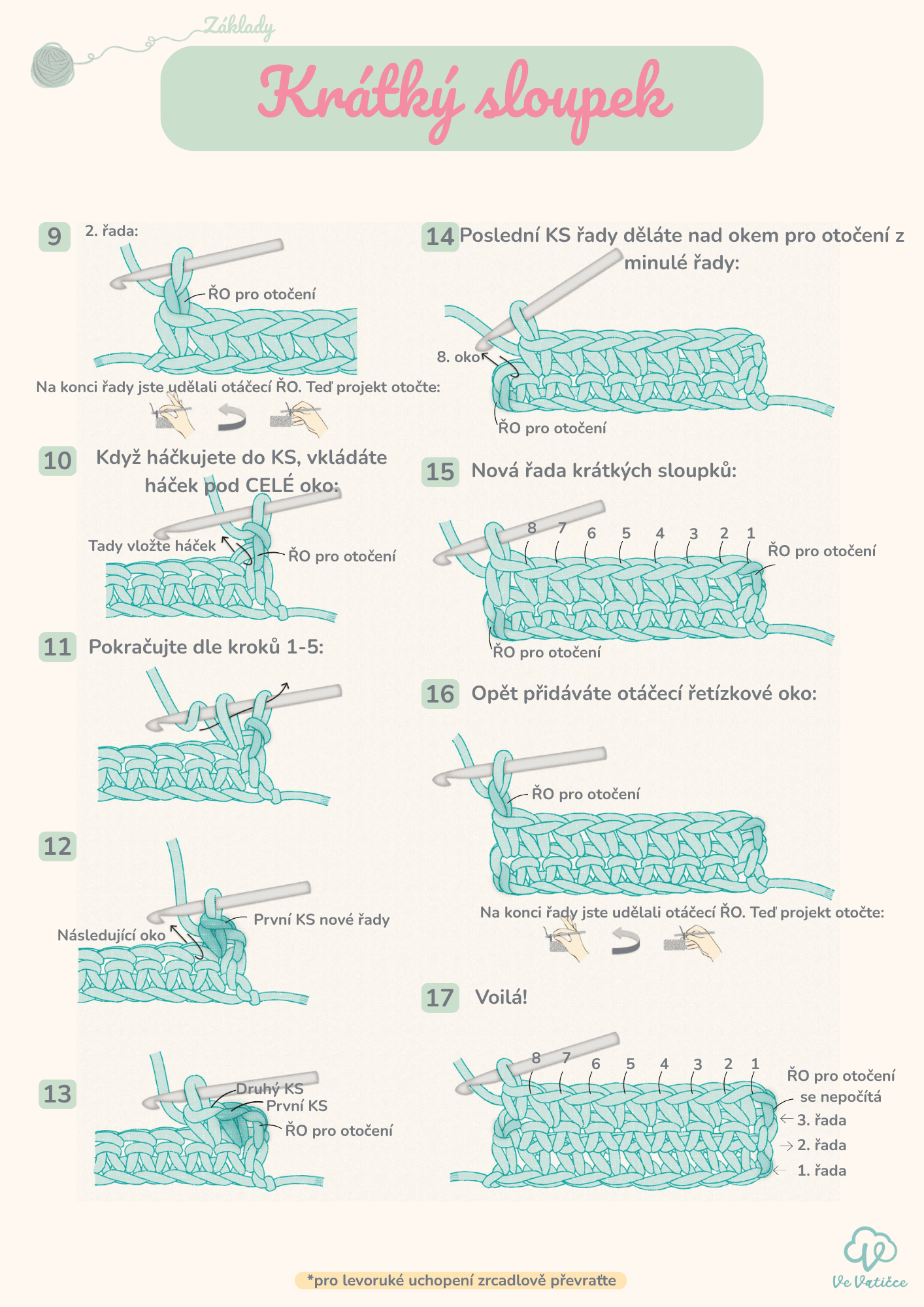 Základy

Krátký sloupek

9 2. řada:

ŘO pro otočení

Na konci řady jste udělali otáčecí ŘO. Teď projekt otočte:

10 Když háčkujete do KS, vkládáte háček pod CELÉ oko:

Tady vložte háček

ŘO pro otočení

11 Pokračujte dle kroků 1-5:

12

Následující oko

První KS nové řady

13

Druhý KS

První KS

ŘO pro otočení

14 Poslední KS řady děláte nad okem pro otočení z minulé řady:

8. oko

ŘO pro otočení

15 Nová řada krátkých sloupků:

8 7 6 5 4 3 2 1

ŘO pro otočení

ŘO pro otočení

16 Opět přidáváte otáčecí řetízkové oko:

ŘO pro otočení

Na konci řady jste udělali otáčecí ŘO. Teď projekt otočte:

17 Voilá!

8 7 6 5 4 3 2 1

ŘO pro otočení se nepočítá

3. řada

2. řada

1. řada

*pro levoruké uchopení zrcadlově převraťte

Ve Vatičce